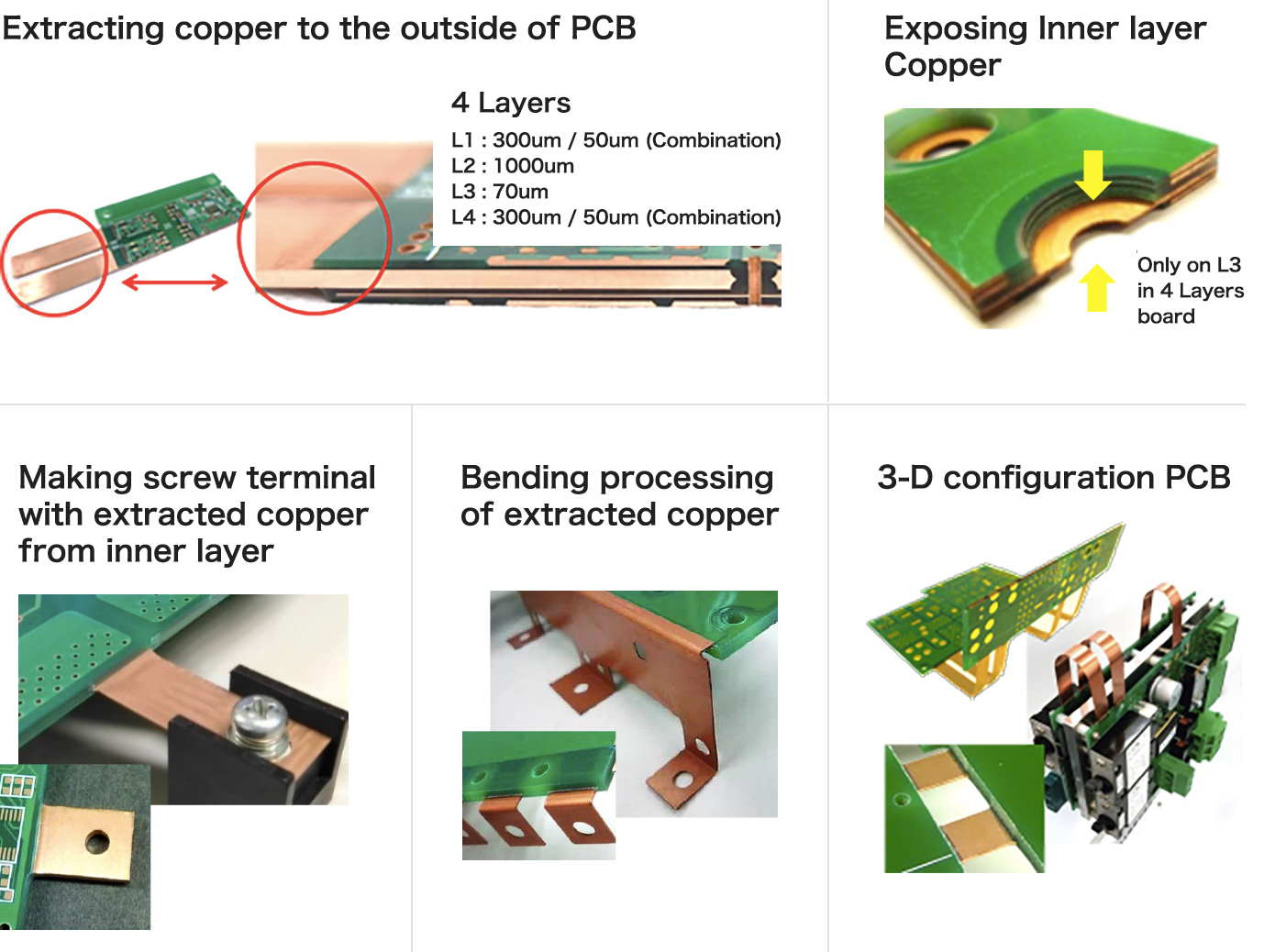 Extracting copper to the outside of PCB

4 Layers
L1 : 300um / 50um (Combination)
L2 : 1000um
L3 : 70um
L4 : 300um / 50um (Combination)

Exposing Inner layer Copper

Only on L3 in 4 Layers board

Making screw terminal with extracted copper from inner layer

Bending processing of extracted copper

3-D configuration PCB